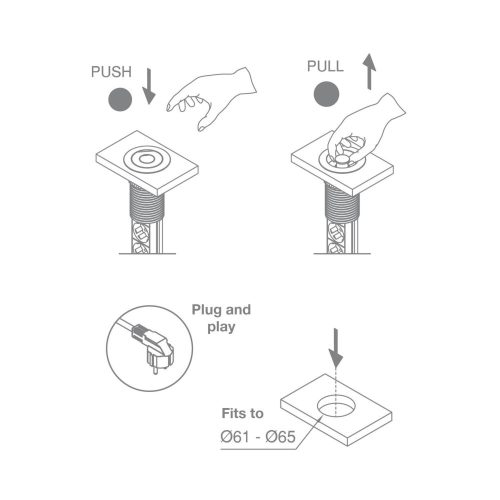 PUSH

PULL

Plug and play

Fits to

Ø61 - Ø65