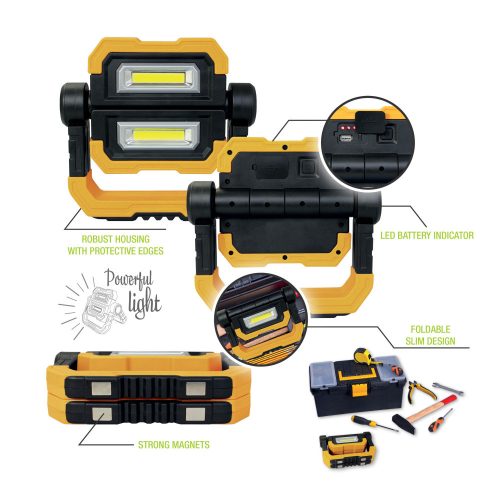 ROBUST HOUSING WITH PROTECTIVE EDGES

LED BATTERY INDICATOR

Powerful light

FOLDABLE SLIM DESIGN

STRONG MAGNETS